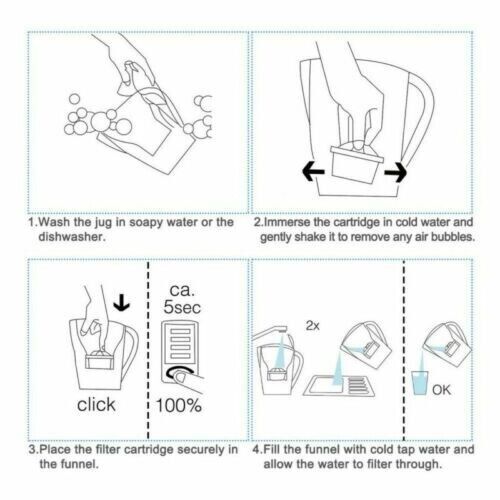 1.Wash the jug in soapy water or the dishwasher.

2.Immerse the cartridge in cold water and gently shake it to remove any air bubbles.

click

ca. 5sec

100%

3.Place the filter cartridge securely in the funnel.

2x

OK

4.Fill the funnel with cold tap water and allow the water to filter through.