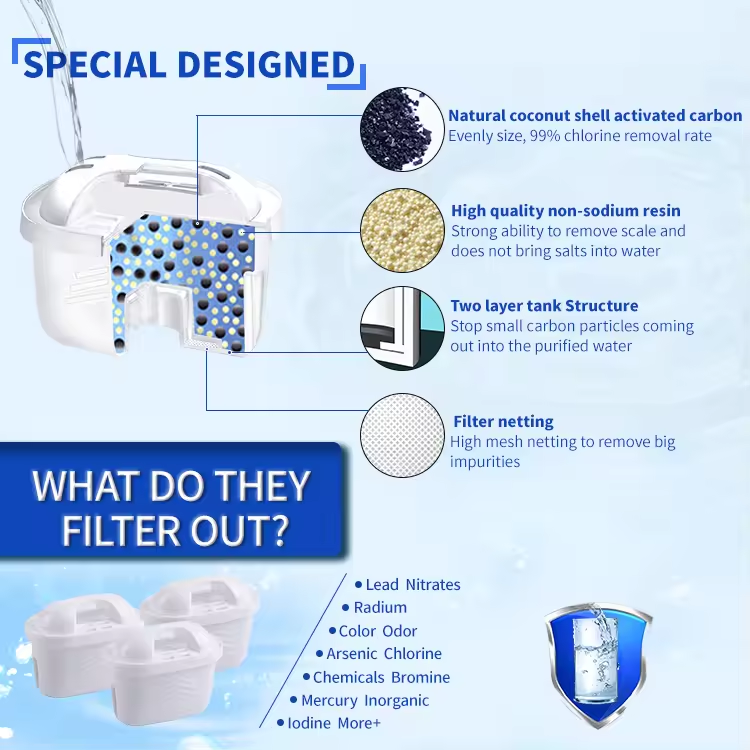 SPECIAL DESIGNED

Natural coconut shell activated carbon
Evenly size, 99% chlorine removal rate

High quality non-sodium resin
Strong ability to remove scale and does not bring salts into water

Two layer tank Structure
Stop small carbon particles coming out into the purified water

Filter netting
High mesh netting to remove big impurities

WHAT DO THEY FILTER OUT?

• Lead Nitrates
• Radium
• Color Odor
• Arsenic Chlorine
• Chemicals Bromine
• Mercury Inorganic
• Iodine More+