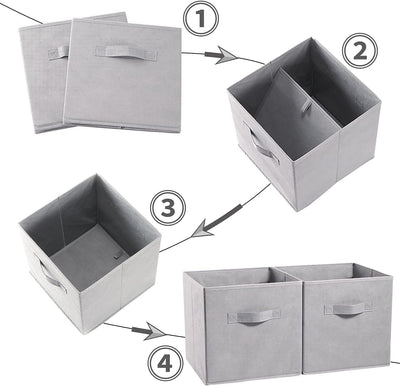 1
2
3
4