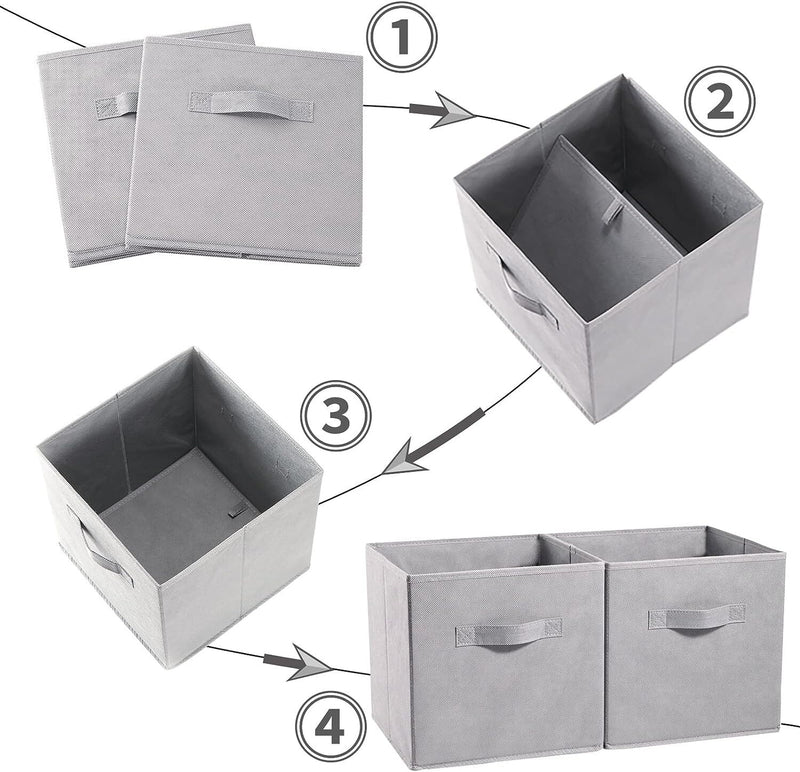 1
2
3
4