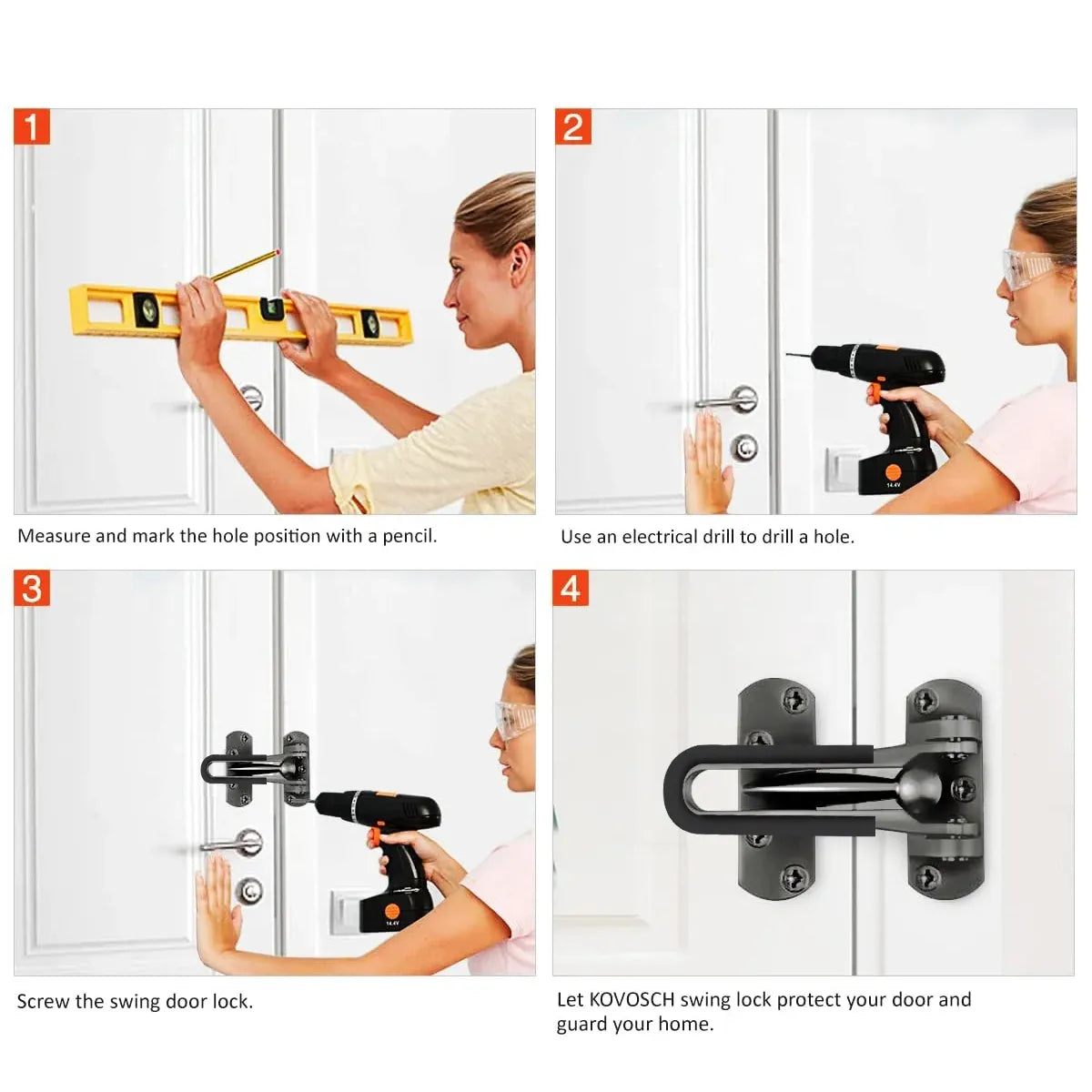 1

Measure and mark the hole position with a pencil.

2

14.4V

Use an electrical drill to drill a hole.

3

14.4V

Screw the swing door lock.

4

Let KOVOSCH swing lock protect your door and guard your home.