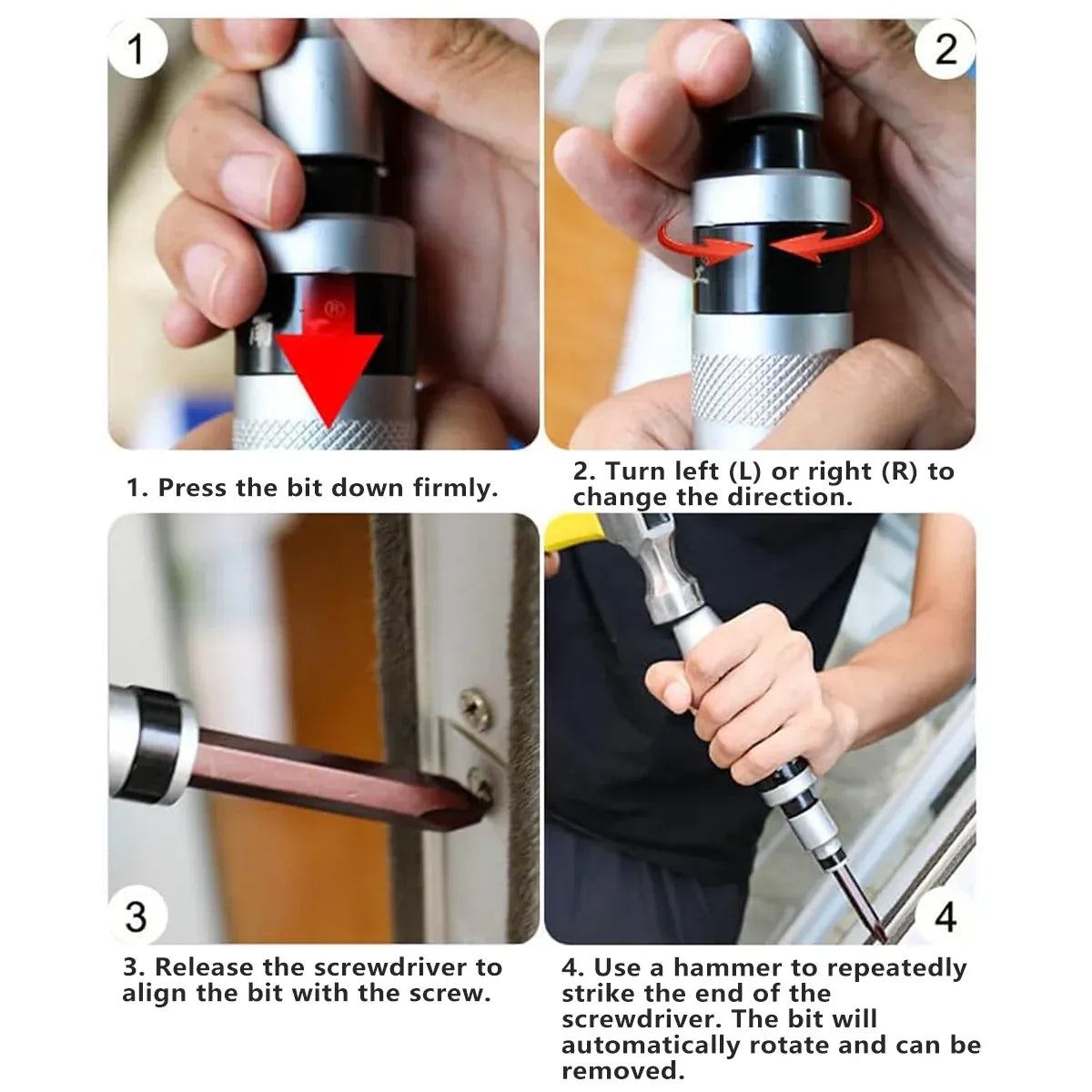 1

2

1. Press the bit down firmly.

2. Turn left (L) or right (R) to change the direction.

3

4

3. Release the screwdriver to align the bit with the screw.

4. Use a hammer to repeatedly strike the end of the screwdriver. The bit will automatically rotate and can be removed.