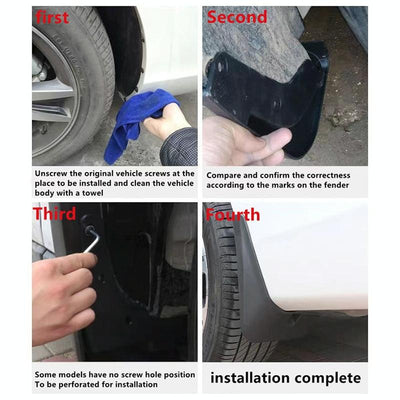 first

Unscrew the original vehicle screws at the place to be installed and clean the vehicle body with a towel

Second

Compare and confirm the correctness according to the marks on the fender

Third

Some models have no screw hole position To be perforated for installation

Fourth

installation complete