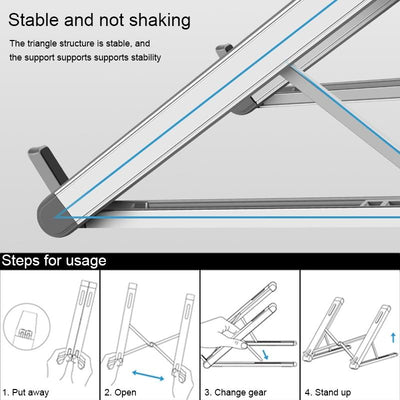 Stable and not shaking

The triangle structure is stable, and the support supports supports stability

Steps for usage

1. Put away

2. Open

3. Change gear

4. Stand up