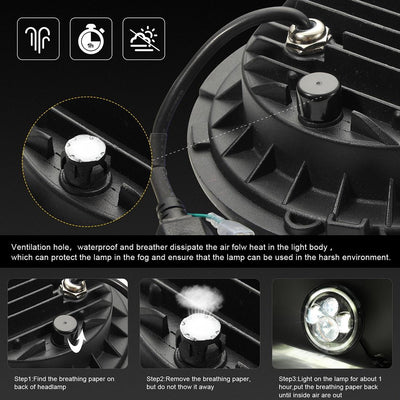 Ventilation hole, waterproof and breather dissipate the air folw heat in the light body , which can protect the lamp in the fog and ensure that the lamp can be used in the harsh environment.

Step1:Find the breathing paper on back of headlamp

Step2:Remove the breathing paper, but do not thow it away

Step3:Light on the lamp for about 1 hour,put the breathing paper back until inside air are out