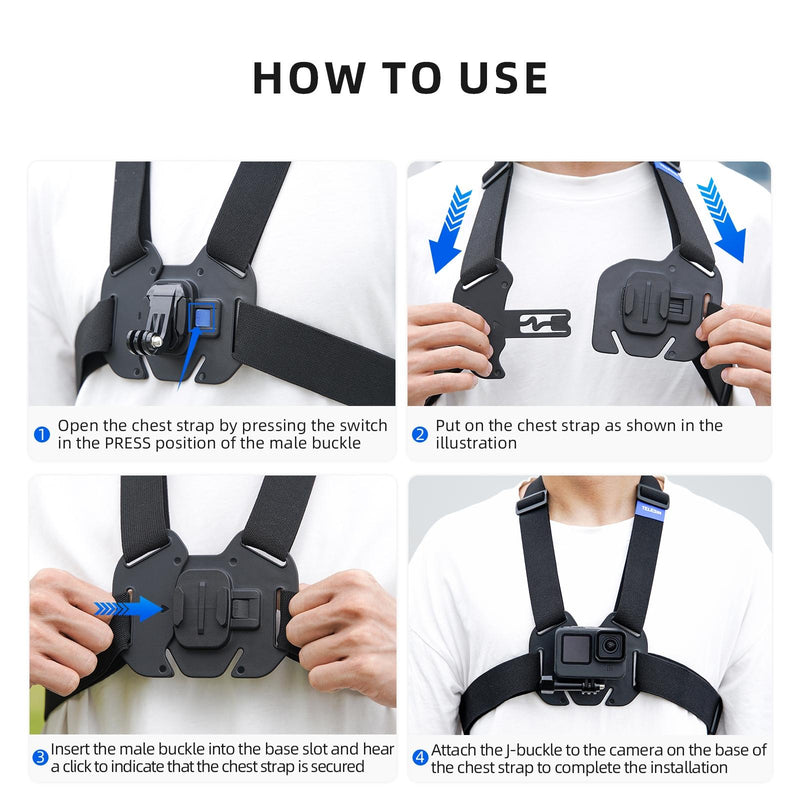 HOW TO USE

1 Open the chest strap by pressing the switch in the PRESS position of the male buckle

2 Put on the chest strap as shown in the illustration

3 Insert the male buckle into the base slot and hear a click to indicate that the chest strap is secured

TELESIN

4 Attach the J-buckle to the camera on the base of the chest strap to complete the installation