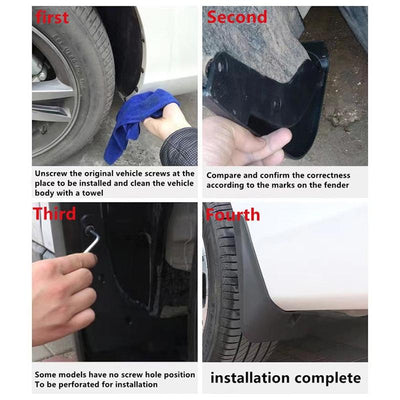 first

Unscrew the original vehicle screws at the place to be installed and clean the vehicle body with a towel

Second

Compare and confirm the correctness according to the marks on the fender

Third

Some models have no screw hole position To be perforated for installation

Fourth

installation complete