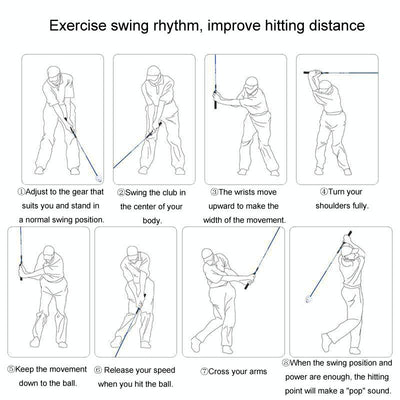 Exercise swing rhythm, improve hitting distance

①Adjust to the gear that suits you and stand in a normal swing position.

②Swing the club in the center of your body.

③The wrists move upward to make the width of the movement.

④Turn your shoulders fully.

⑤Keep the movement down to the ball.

⑥ Release your speed when you hit the ball.

⑦Cross your arms

⑧When the swing position and power are enough, the hitting point will make a "pop" sound.