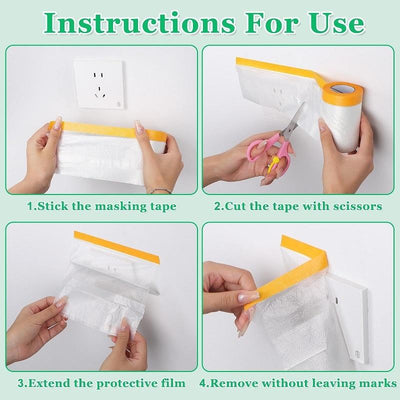 Instructions For Use

1.Stick the masking tape

2.Cut the tape with scissors

3.Extend the protective film

4.Remove without leaving marks