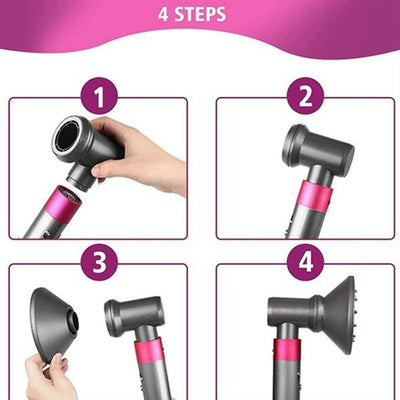 4 STEPS

1

2

3

4