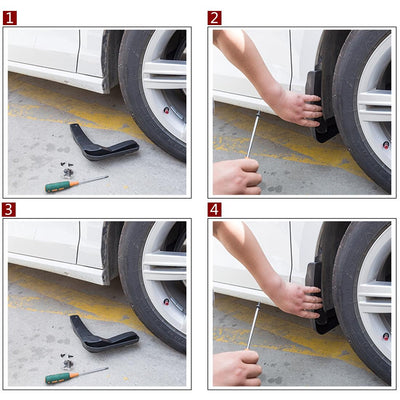 1

2

3

4