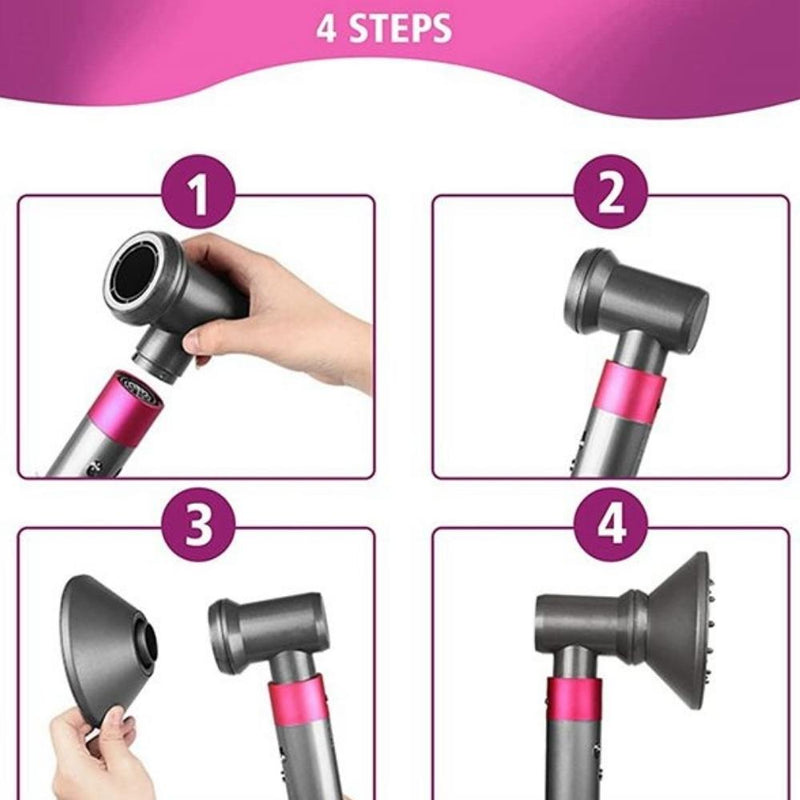 4 STEPS

1

2

3

4