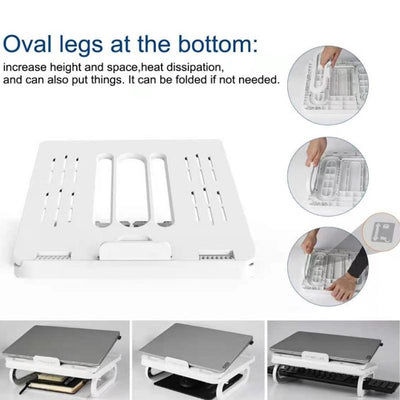 Oval legs at the bottom:

increase height and space,heat dissipation, and can also put things. It can be folded if not needed.