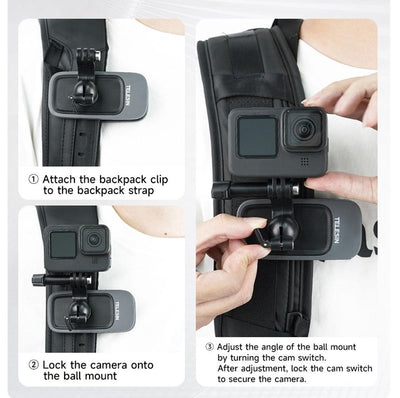 TELESIN

① Attach the backpack clip to the backpack strap

TELESIN

② Lock the camera onto the ball mount

TELESIN

③ Adjust the angle of the ball mount by turning the cam switch.
After adjustment, lock the cam switch to secure the camera.