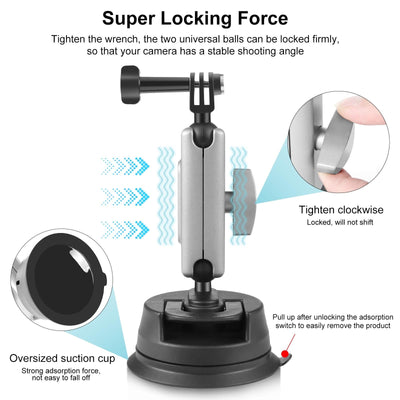 Super Locking Force

Tighten the wrench, the two universal balls can be locked firmly, so that your camera has a stable shooting angle

Tighten clockwise
Locked, will not shift

Pull up after unlocking the adsorption switch to easily remove the product

Oversized suction cup
Strong adsorption force, not easy to fall off