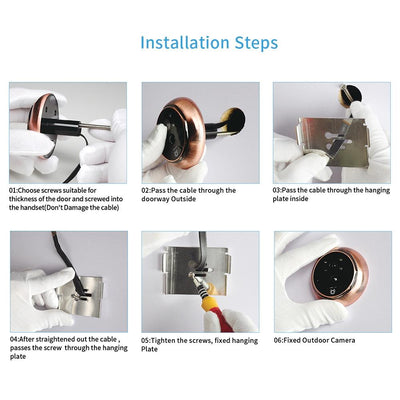 Installation Steps

01:Choose screws suitable for thickness of the door and screwed into the handset(Don't Damage the cable)

02:Pass the cable through the doorway Outside

03:Pass the cable through the hanging plate inside

04:After straightened out the cable , passes the screw through the hanging plate

05:Tighten the screws, fixed hanging Plate

06:Fixed Outdoor Camera