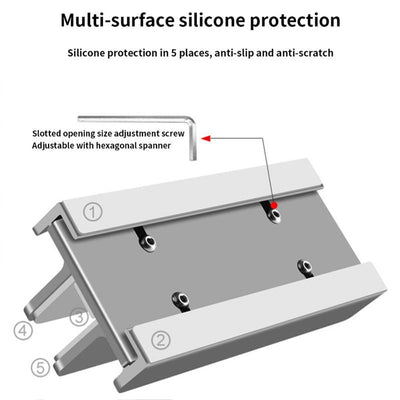 Multi-surface silicone protection

Silicone protection in 5 places, anti-slip and anti-scratch

Slotted opening size adjustment screw
Adjustable with hexagonal spanner

①
③
④
②
⑤