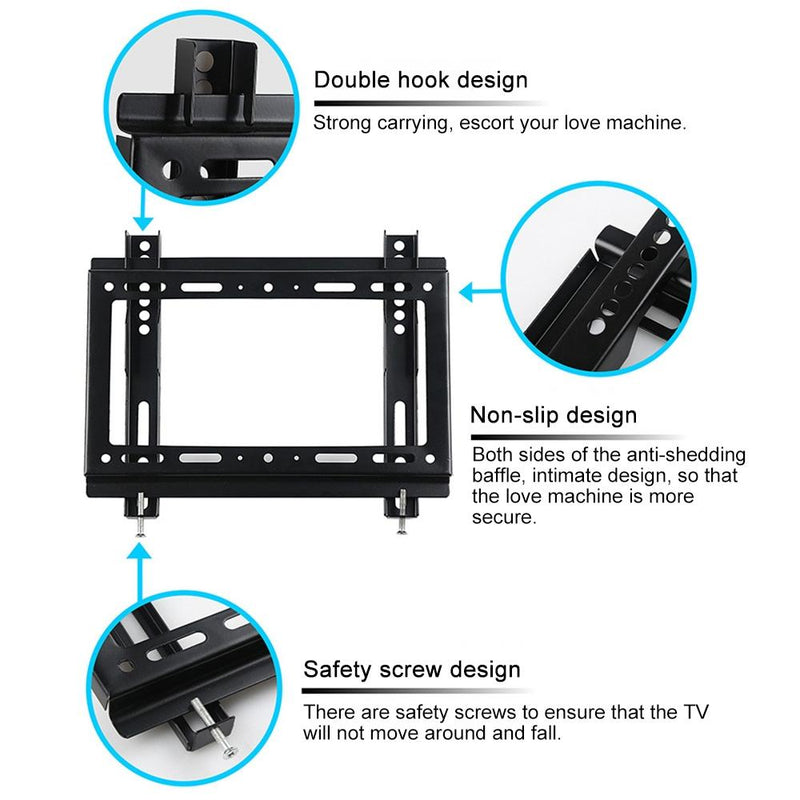 Double hook design

Strong carrying, escort your love machine.

Non-slip design

Both sides of the anti-shedding baffle, intimate design, so that the love machine is more secure.

Safety screw design

There are safety screws to ensure that the TV will not move around and fall.