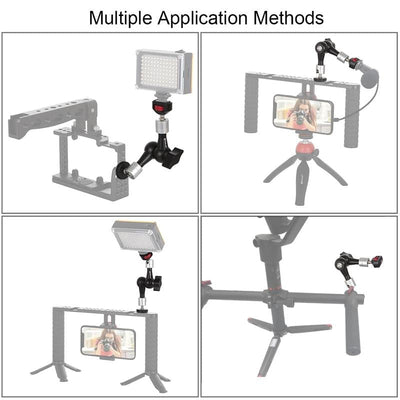 Multiple Application Methods