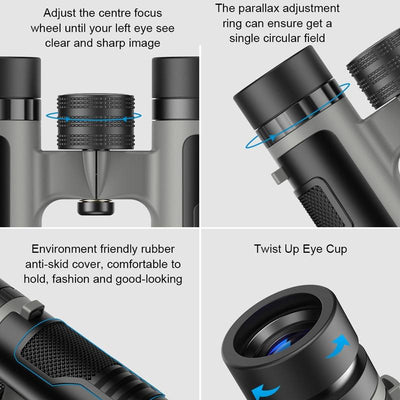 Adjust the centre focus wheel until your left eye see clear and sharp image

The parallax adjustment ring can ensure get a single circular field

Environment friendly rubber anti-skid cover, comfortable to hold, fashion and good-looking

Twist Up Eye Cup