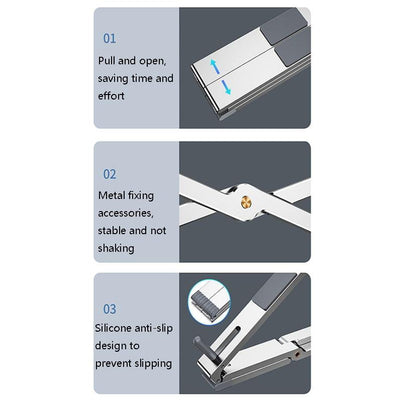 01

Pull and open, saving time and effort

02

Metal fixing accessories, stable and not shaking

03

Silicone anti-slip design to prevent slipping