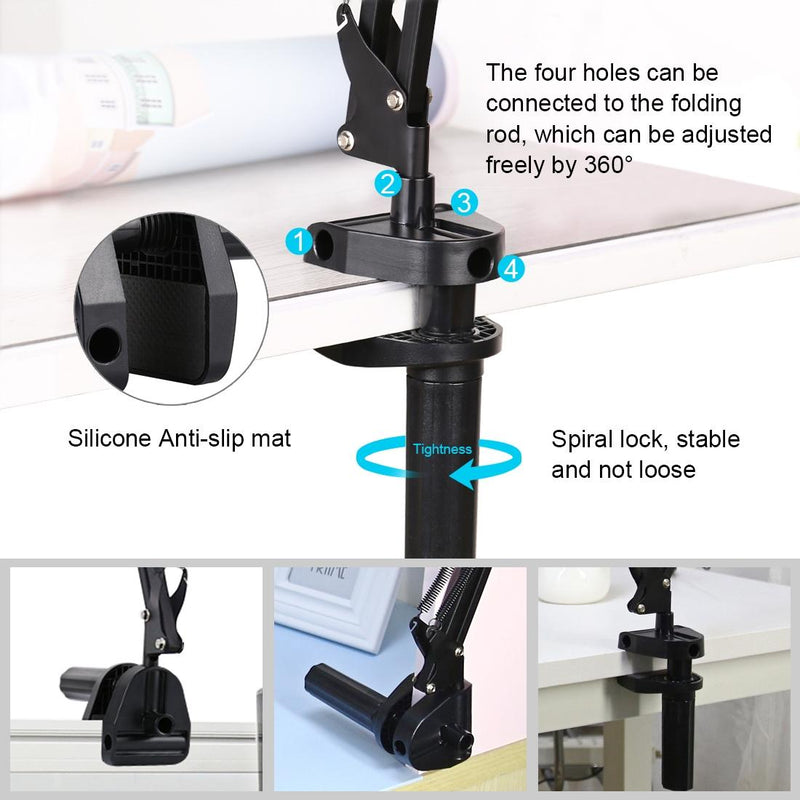 The four holes can be connected to the folding rod, which can be adjusted freely by 360°

2
3
1
4

Silicone Anti-slip mat

Tightness

Spiral lock, stable and not loose