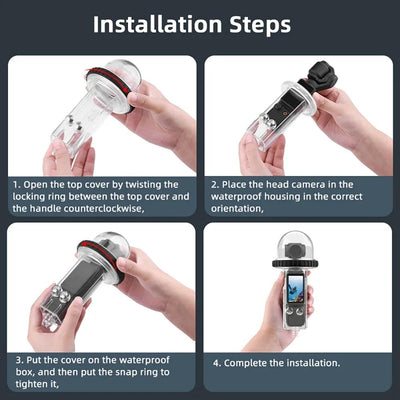 Installation Steps

1. Open the top cover by twisting the locking ring between the top cover and the handle counterclockwise,

2. Place the head camera in the waterproof housing in the correct orientation,

3. Put the cover on the waterproof box, and then put the snap ring to tighten it,

4. Complete the installation.