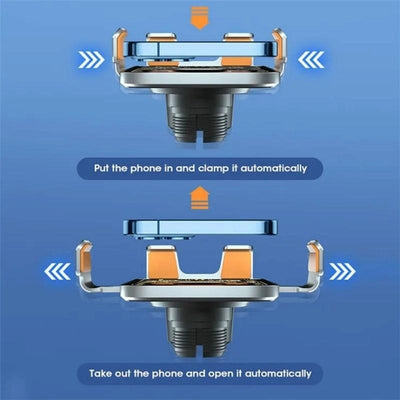 Put the phone in and clamp it automatically

Take out the phone and open it automatically