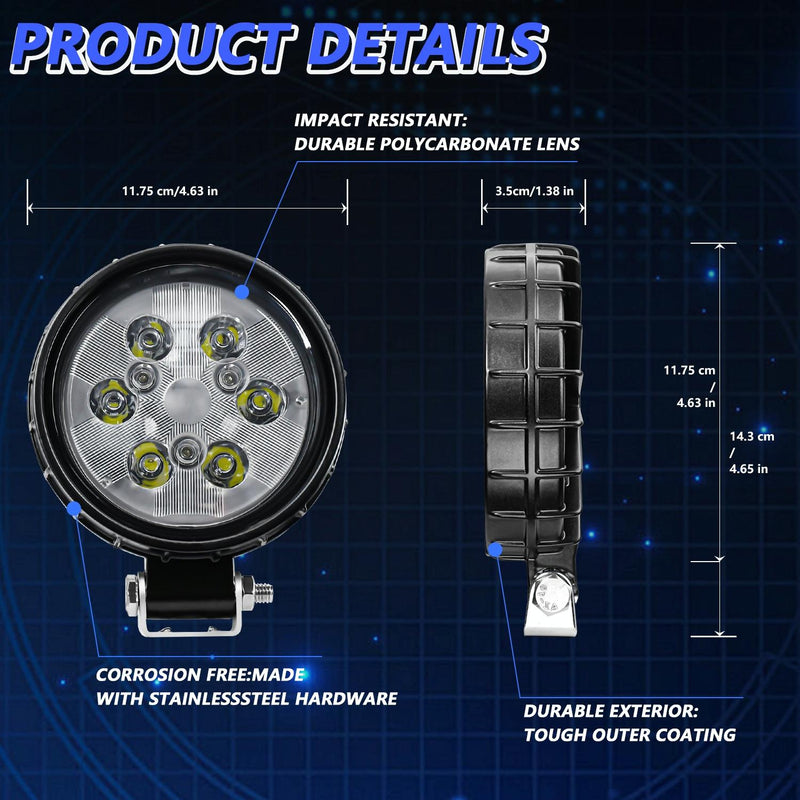 PRODUCT DETAILS

IMPACT RESISTANT:
DURABLE POLYCARBONATE LENS

11.75 cm/4.63 in

3.5cm/1.38 in

11.75 cm / 4.63 in

14.3 cm / 4.65 in

CORROSION FREE:MADE
WITH STAINLESSSTEEL HARDWARE

DURABLE EXTERIOR:
TOUGH OUTER COATING