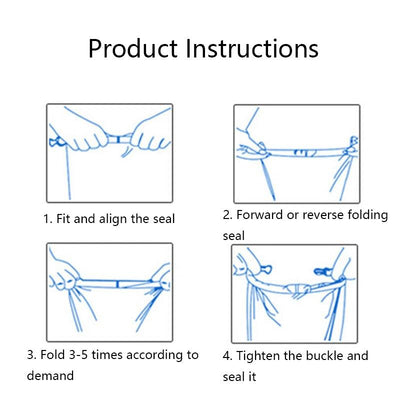 Product Instructions

1. Fit and align the seal

2. Forward or reverse folding seal

3. Fold 3-5 times according to demand

4. Tighten the buckle and seal it