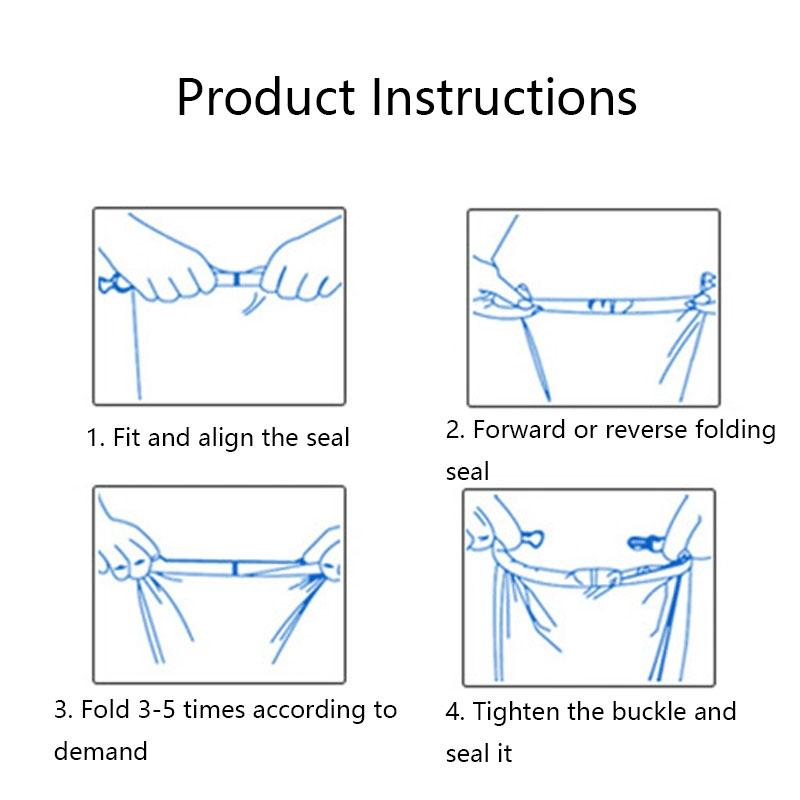 Product Instructions

1. Fit and align the seal

2. Forward or reverse folding seal

3. Fold 3-5 times according to demand

4. Tighten the buckle and seal it