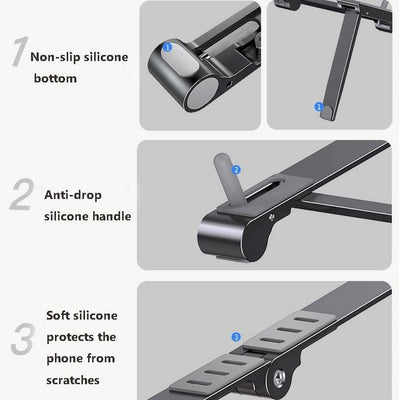 1 Non-slip silicone bottom

1

1

2 Anti-drop silicone handle

2

3 Soft silicone protects the phone from scratches

3