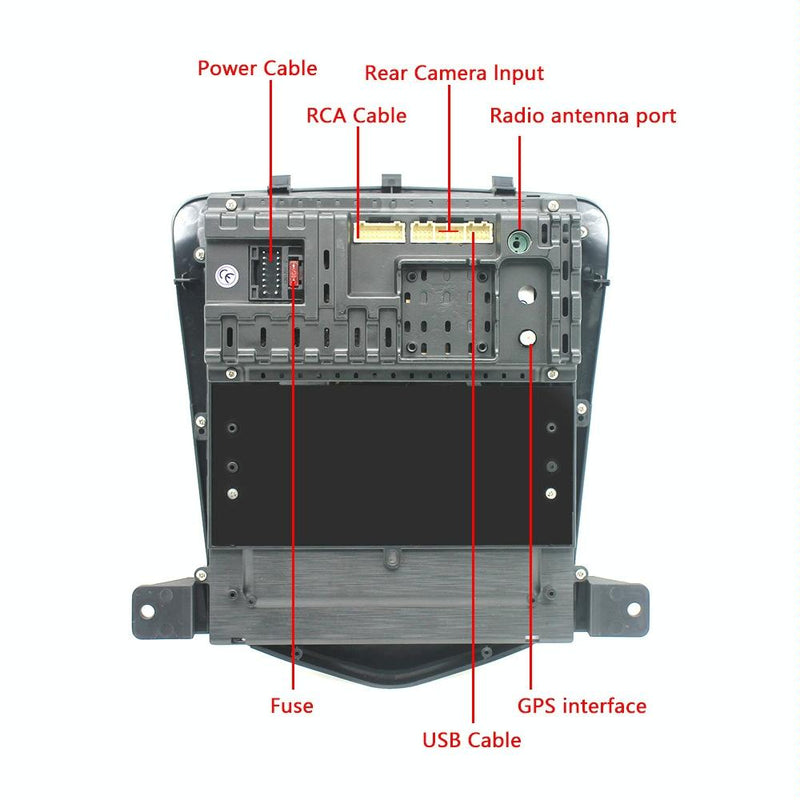 Power Cable
Rear Camera Input
RCA Cable
Radio antenna port
CE
Fuse
GPS interface
USB Cable