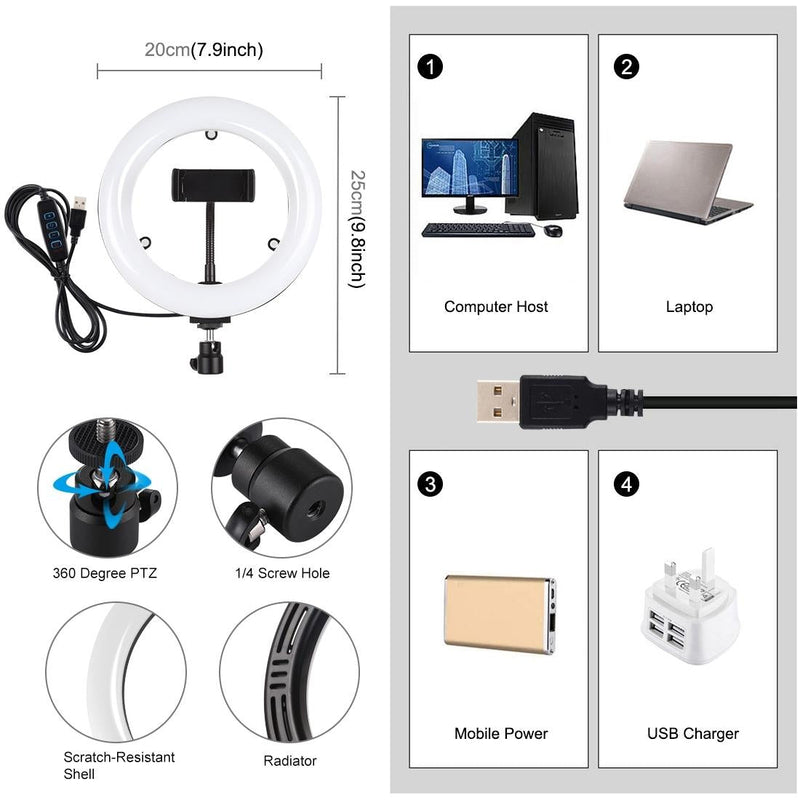 20cm(7.9inch)

25cm(9.8inch)

360 Degree PTZ

1/4 Screw Hole

Scratch-Resistant Shell

Radiator

1

Computer Host

2

Laptop

3

Mobile Power

4

USB Charger