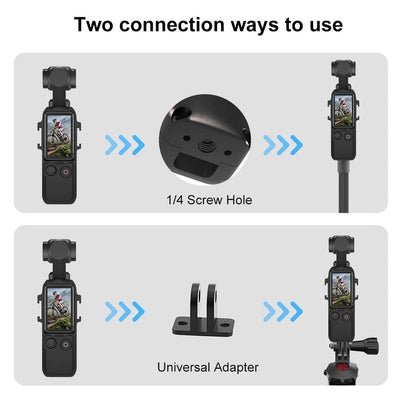 Two connection ways to use

1/4 Screw Hole

Universal Adapter