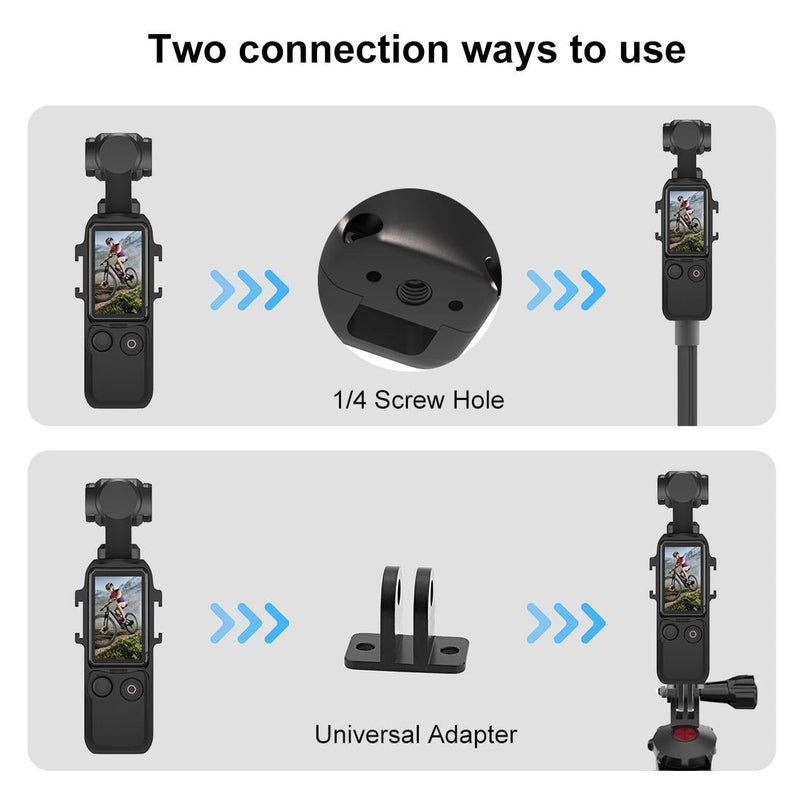 Two connection ways to use

1/4 Screw Hole

Universal Adapter