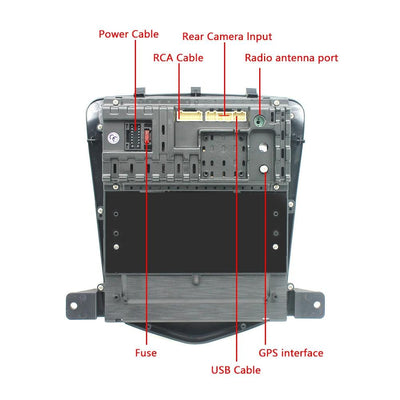 Power Cable
Rear Camera Input
RCA Cable
Radio antenna port
Fuse
GPS interface
USB Cable