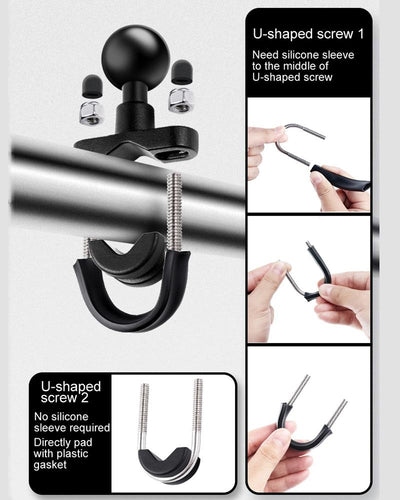 U-shaped screw 1

Need silicone sleeve to the middle of U-shaped screw

U-shaped screw 2

No silicone sleeve required

Directly pad with plastic gasket