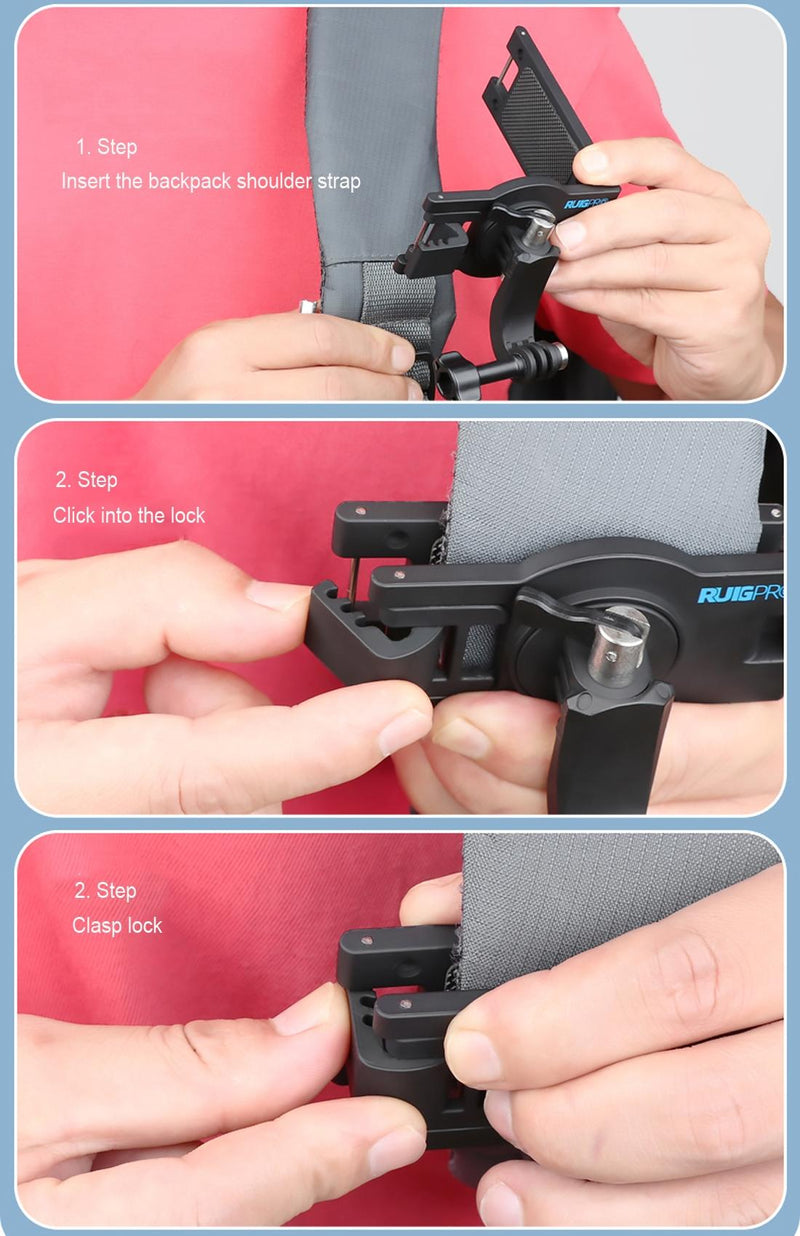 1. Step
Insert the backpack shoulder strap

RUIGPRO

2. Step
Click into the lock

RUIGPRO

2. Step
Clasp lock