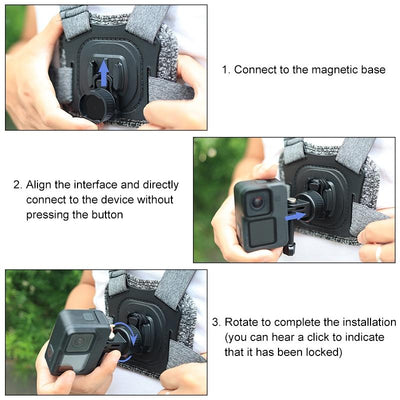 1. Connect to the magnetic base

2. Align the interface and directly connect to the device without pressing the button

3. Rotate to complete the installation (you can hear a click to indicate that it has been locked)