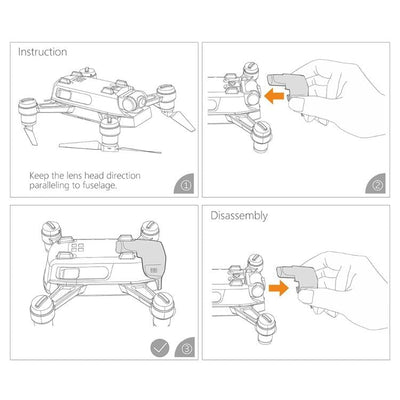 Instruction

Keep the lens head direction paralleling to fuselage.

①

②

③

Disassembly