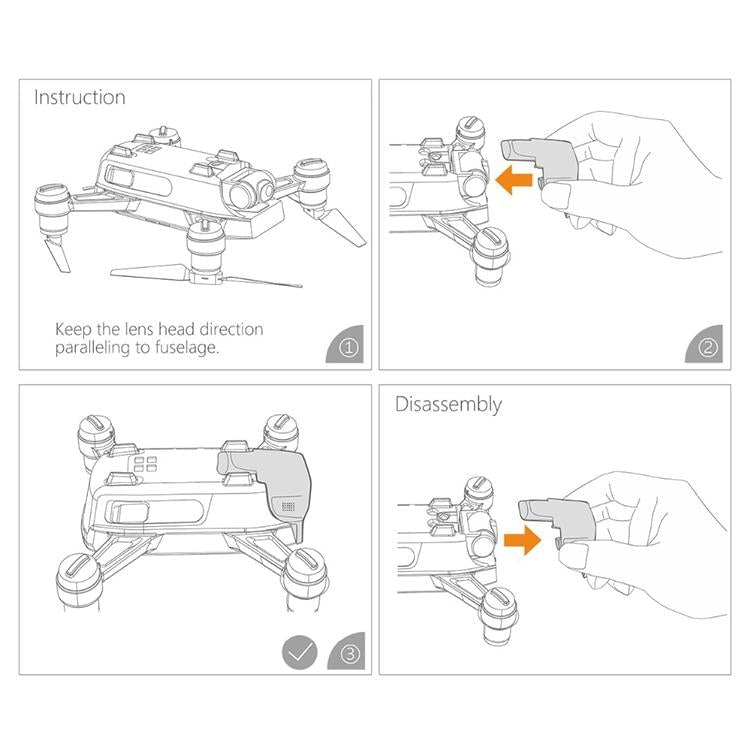 Instruction

Keep the lens head direction paralleling to fuselage.

①

②

③

Disassembly