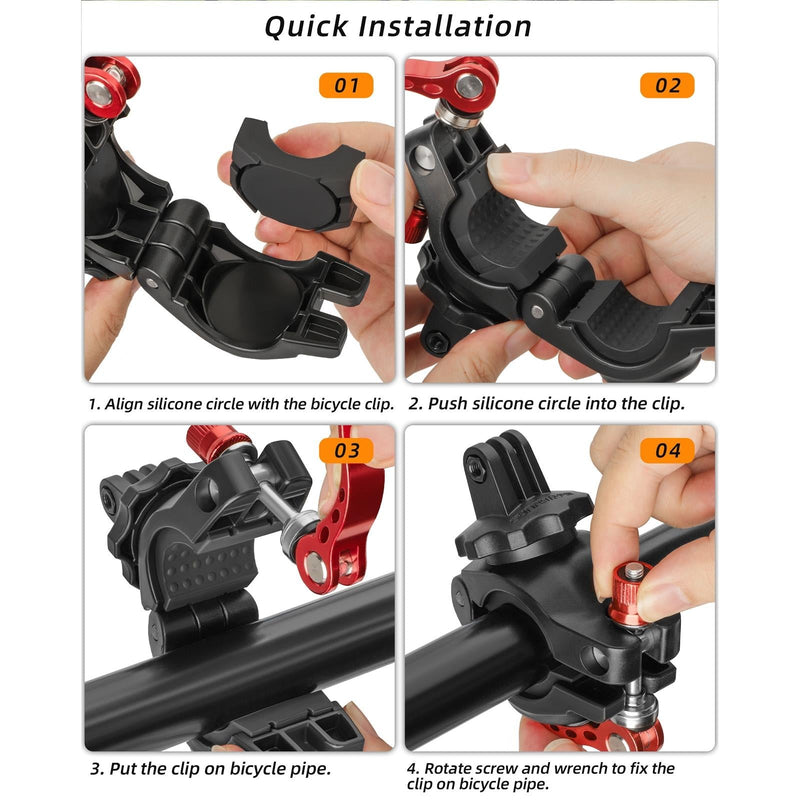 Quick Installation

01

02

1. Align silicone circle with the bicycle clip.

2. Push silicone circle into the clip.

03

04

3. Put the clip on bicycle pipe.

4. Rotate screw and wrench to fix the clip on bicycle pipe.