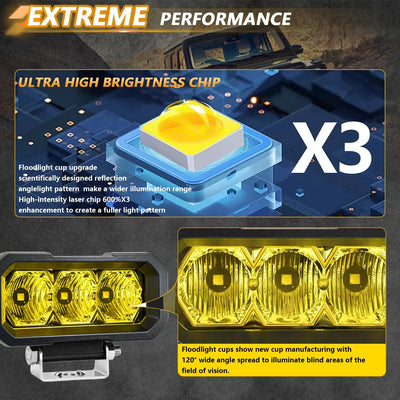 EXTREME PERFORMANCE

ULTRA HIGH BRIGHTNESS CHIP

X3

Floodlight cup upgrade
scientifically designed reflection
anglelight pattern make a wider illumination range
High-intensity laser chip 600%X3
enhancement to create a fuller light pattern

Floodlight cups show new cup manufacturing with 120° wide angle spread to illuminate blind areas of the field of vision.