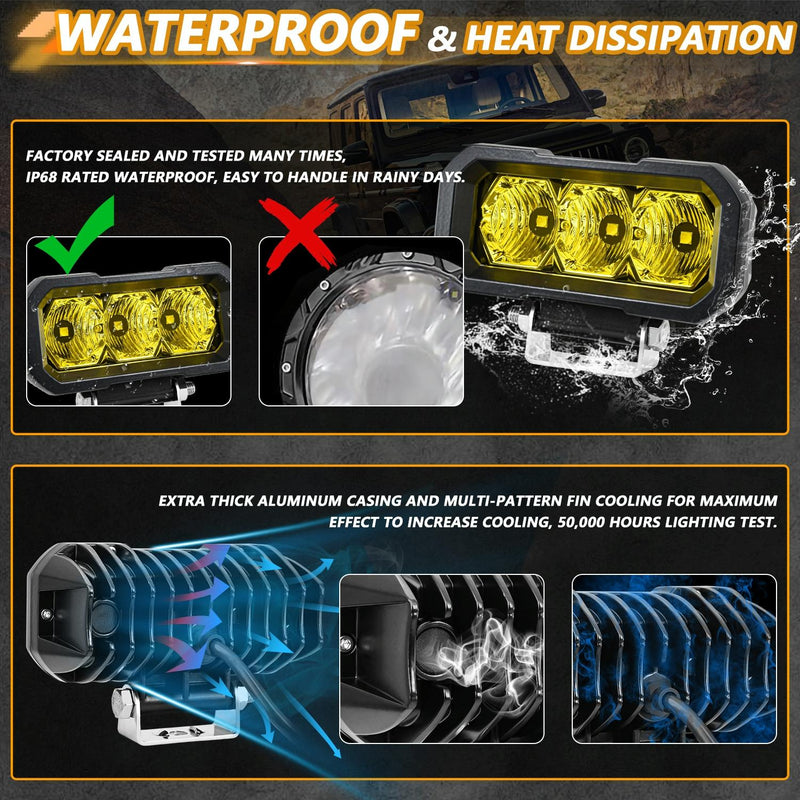 WATERPROOF & HEAT DISSIPATION

FACTORY SEALED AND TESTED MANY TIMES, IP68 RATED WATERPROOF, EASY TO HANDLE IN RAINY DAYS.

EXTRA THICK ALUMINUM CASING AND MULTI-PATTERN FIN COOLING FOR MAXIMUM EFFECT TO INCREASE COOLING, 50,000 HOURS LIGHTING TEST.