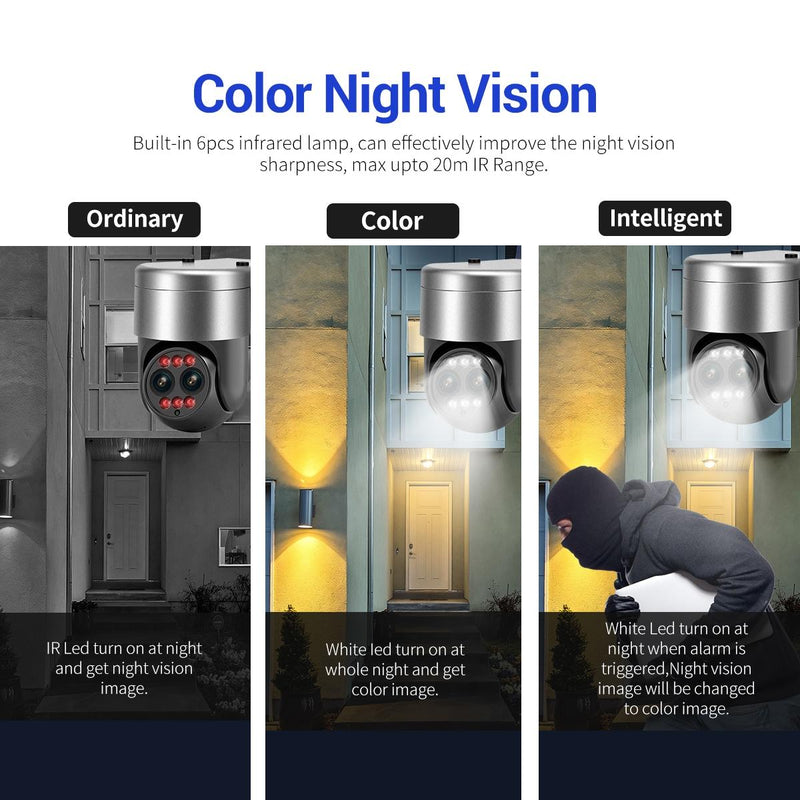 Color Night Vision

Built-in 6pcs infrared lamp, can effectively improve the night vision sharpness, max upto 20m IR Range.

Ordinary

IR Led turn on at night and get night vision image.

Color

White led turn on at whole night and get color image.

Intelligent

White Led turn on at night when alarm is triggered,Night vision image will be changed to color image.