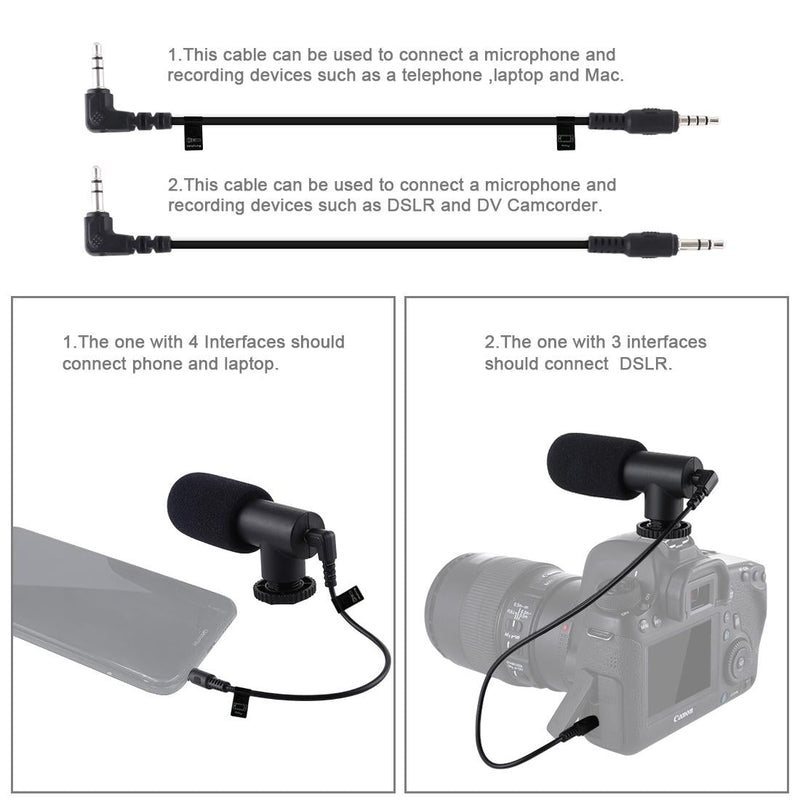 1.This cable can be used to connect a microphone and recording devices such as a telephone ,laptop and Mac.

2.This cable can be used to connect a microphone and recording devices such as DSLR and DV Camcorder.

1.The one with 4 Interfaces should connect phone and laptop.

2.The one with 3 interfaces should connect DSLR.

Canon