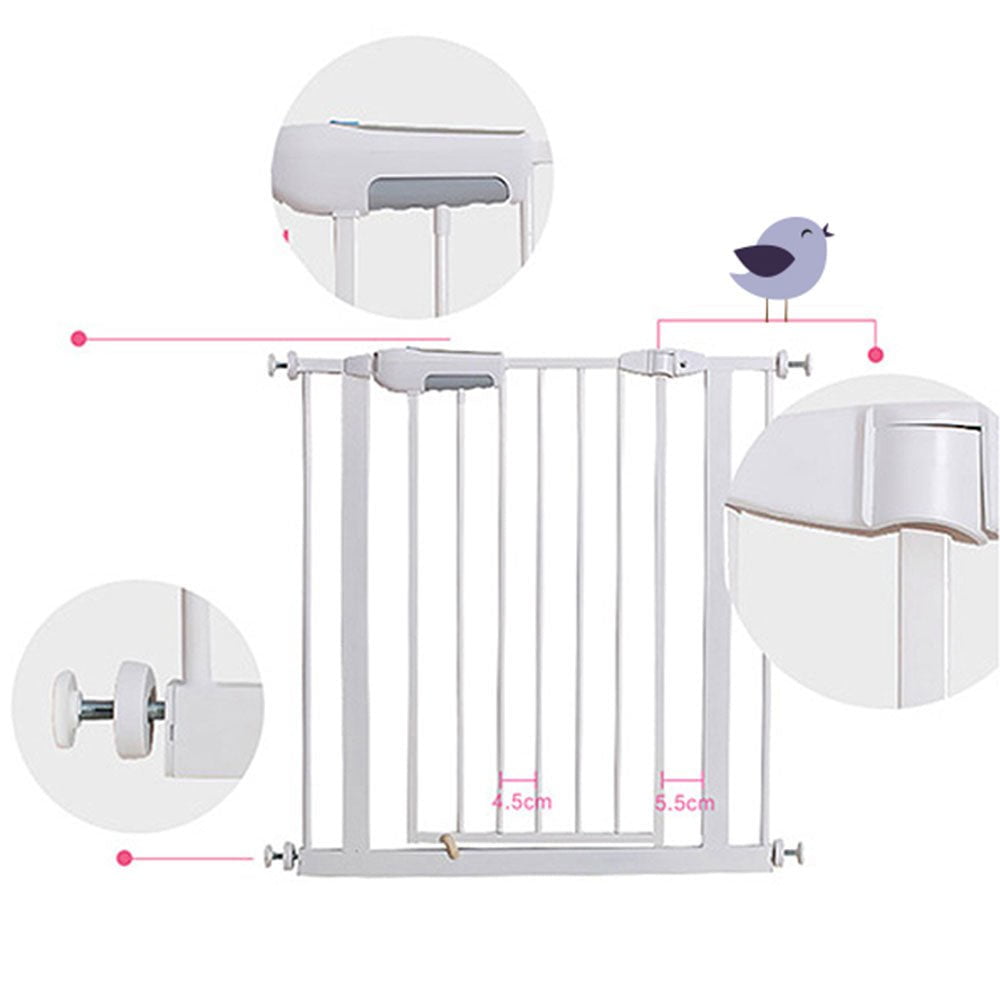 4.5cm
5.5cm