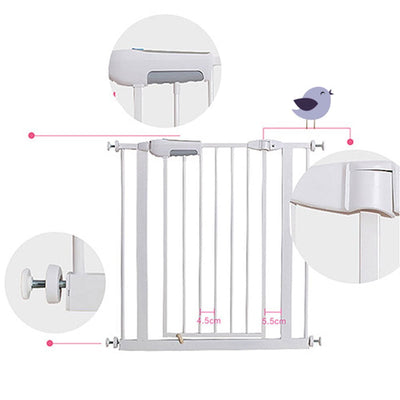 4.5cm

5.5cm