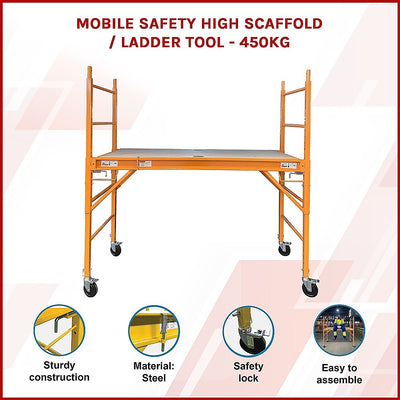 MOBILE SAFETY HIGH SCAFFOLD / LADDER TOOL - 450KG

Sturdy construction

Material: Steel

Safety lock

Easy to assemble